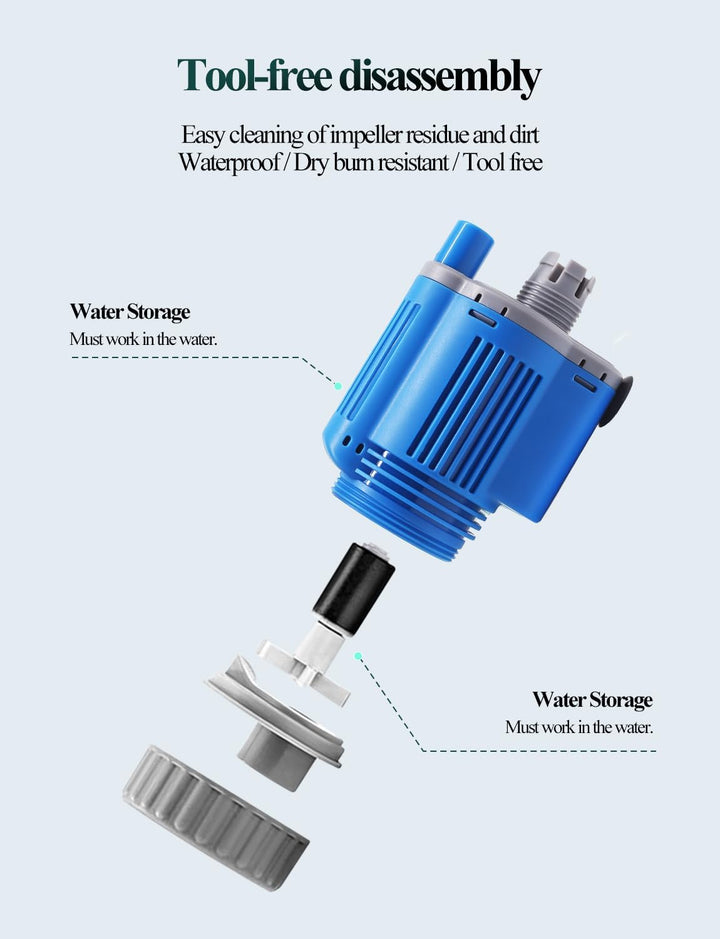 Tool-free disassembly

Easy cleaning of impeller residue and dirt
Waterproof / Dry burn resistant / Tool free

Water Storage
Must work in the water.

Water Storage
Must work in the water.