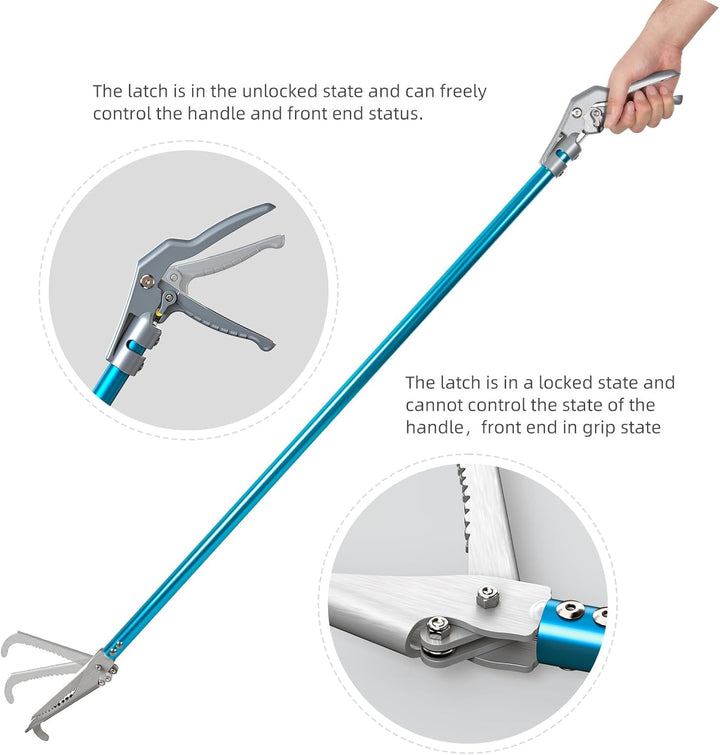 The latch is in the unlocked state and can freely control the handle and front end status.

The latch is in a locked state and cannot control the state of the handle，front end in grip state