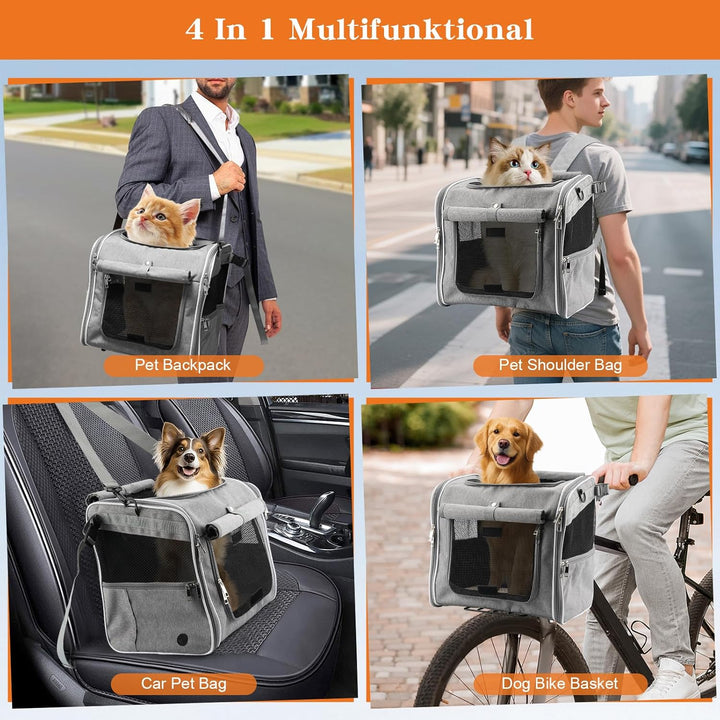 4 In 1 Multifunktional

Pet Backpack

Pet Shoulder Bag

Car Pet Bag

Dog Bike Basket