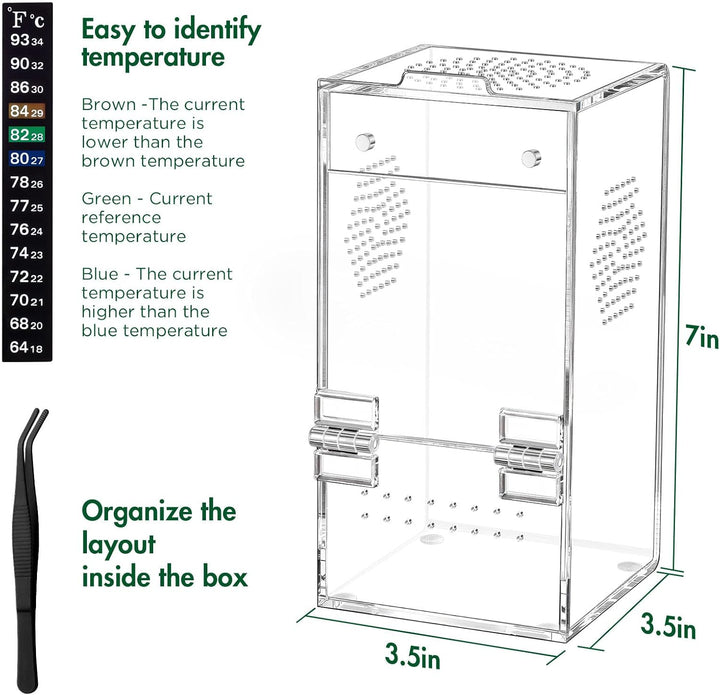 °F °c
93 34
90 32
86 30
84 29
82 28
80 27
78 26
77 25
76 24
74 23
72 22
70 21
68 20
64 18

Easy to identify temperature

Brown -The current temperature is lower than the brown temperature

Green - Current reference temperature

Blue - The current temperature is higher than the blue temperature

Organize the layout inside the box

7in

3.5in

3.5in