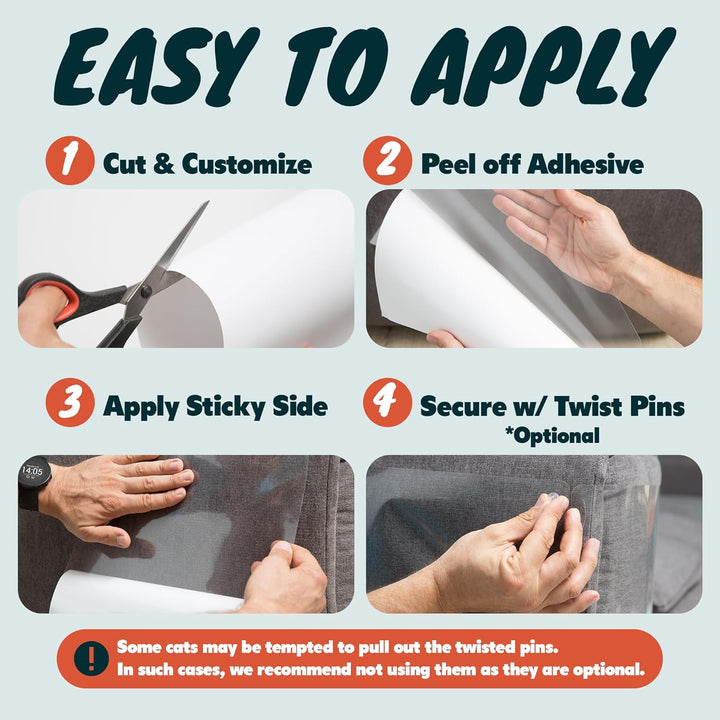 EASY TO APPLY

1 Cut & Customize

2 Peel off Adhesive

3 Apply Sticky Side

4 Secure w/ Twist Pins
*Optional

14:05

! Some cats may be tempted to pull out the twisted pins.
In such cases, we recommend not using them as they are optional.