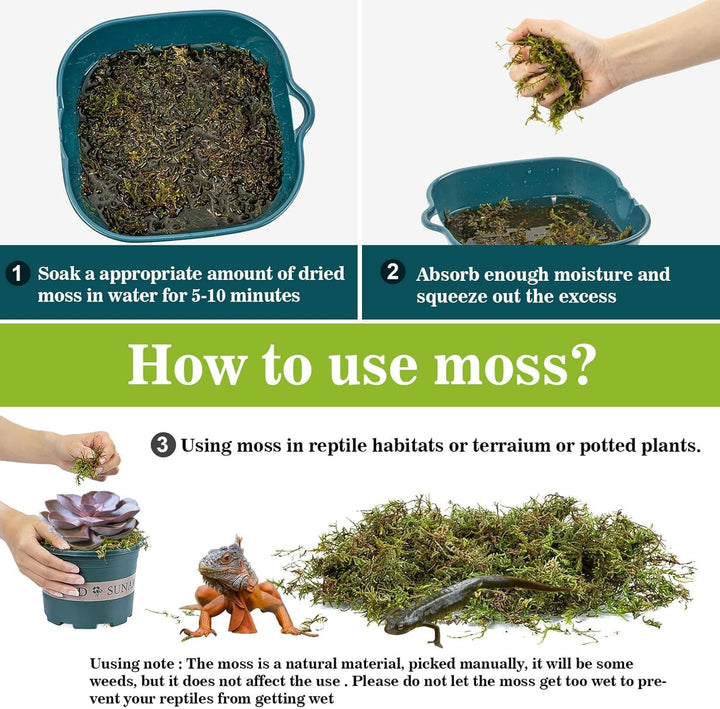 1 Soak a appropriate amount of dried moss in water for 5-10 minutes

2 Absorb enough moisture and squeeze out the excess

How to use moss?

3 Using moss in reptile habitats or terraium or potted plants.

D SUNA

Uusing note : The moss is a natural material, picked manually, it will be some weeds, but it does not affect the use . Please do not let the moss get too wet to prevent your reptiles from getting wet