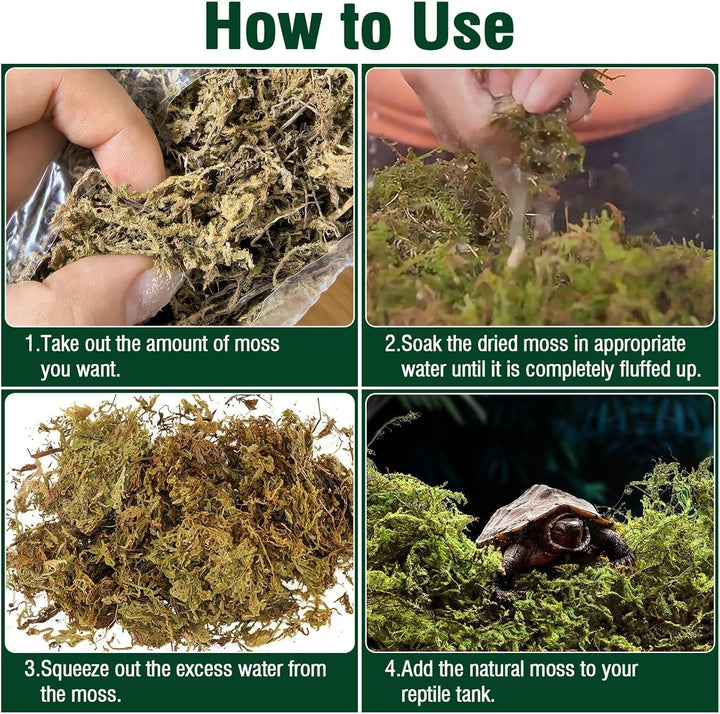 How to Use

1.Take out the amount of moss you want.

2.Soak the dried moss in appropriate water until it is completely fluffed up.

3.Squeeze out the excess water from the moss.

4.Add the natural moss to your reptile tank.