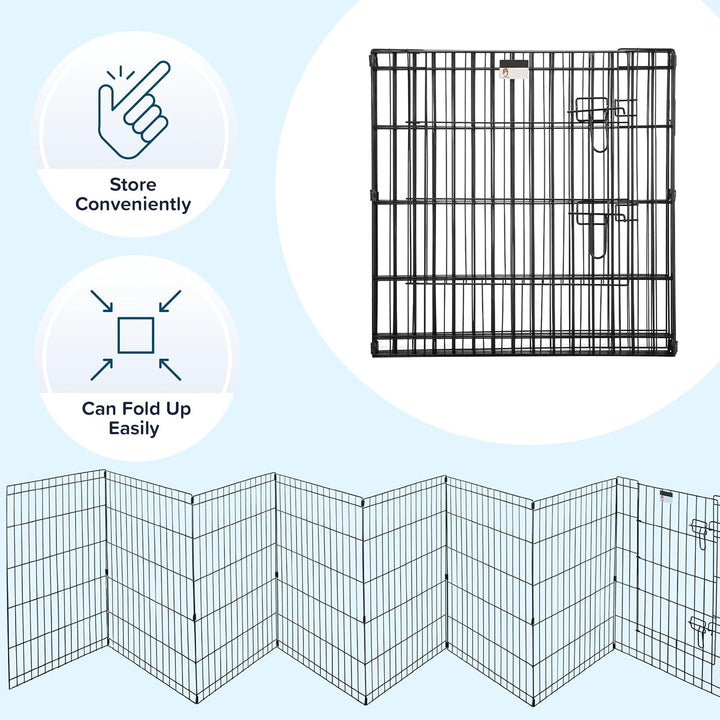 Store Conveniently

Can Fold Up Easily