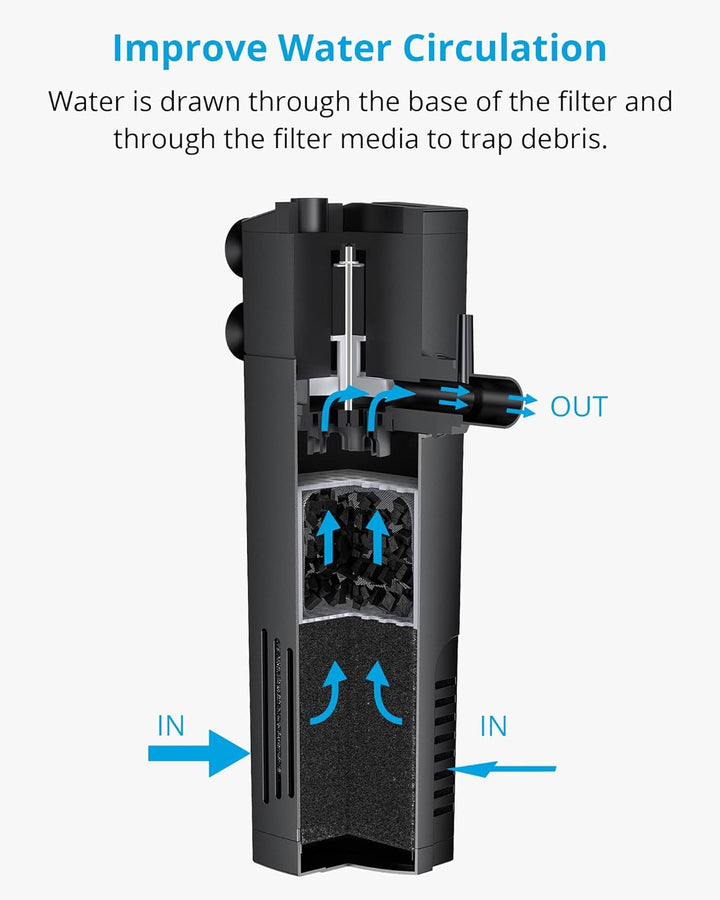 Improve Water Circulation

Water is drawn through the base of the filter and through the filter media to trap debris.

OUT

IN

IN