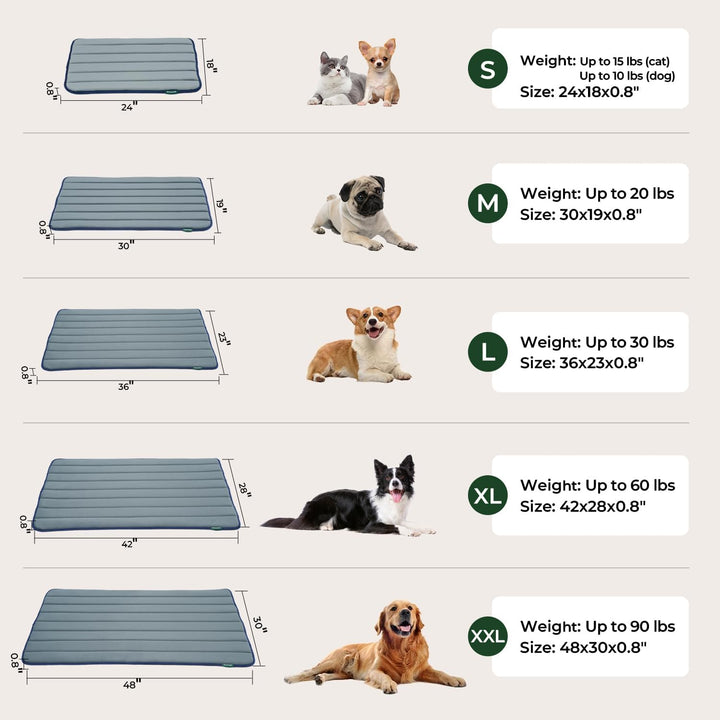 18"
0.8"
24"

S

Weight: Up to 15 lbs (cat)
Up to 10 lbs (dog)
Size: 24x18x0.8"

19"
0.8"
30"

M

Weight: Up to 20 lbs
Size: 30x19x0.8"

23"
0.8"
36"

L

Weight: Up to 30 lbs
Size: 36x23x0.8"

28"
0.8"
42"

XL

Weight: Up to 60 lbs
Size: 42x28x0.8"

30"
0.8"
48"

XXL

Weight: Up to 90 lbs
Size: 48x30x0.8"