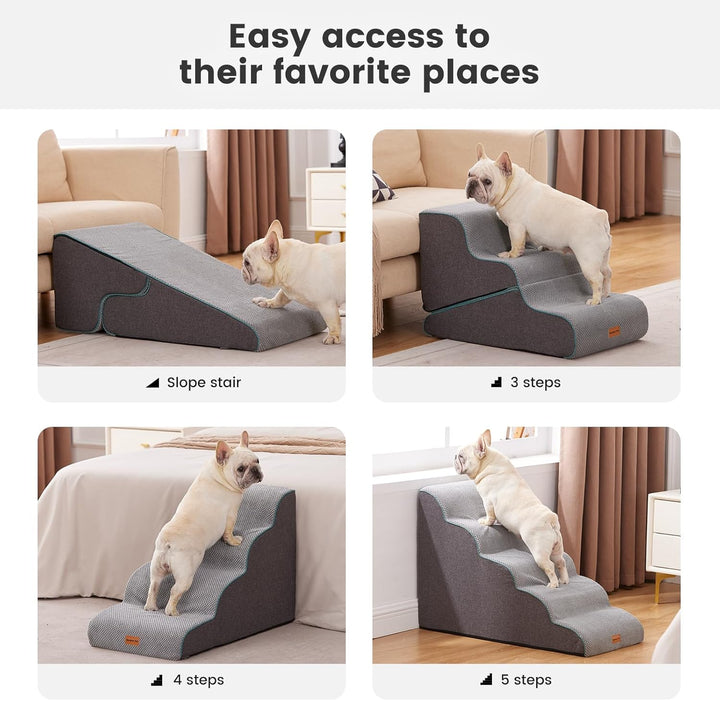 Easy access to their favorite places

Slope stair

3 steps

4 steps

5 steps