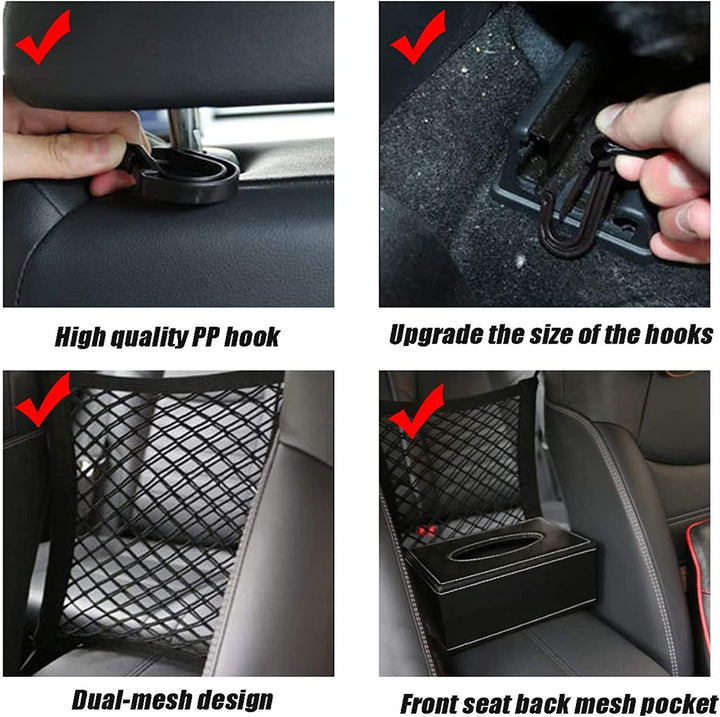 High quality PP hook

Upgrade the size of the hooks

Dual-mesh design

Front seat back mesh pocket