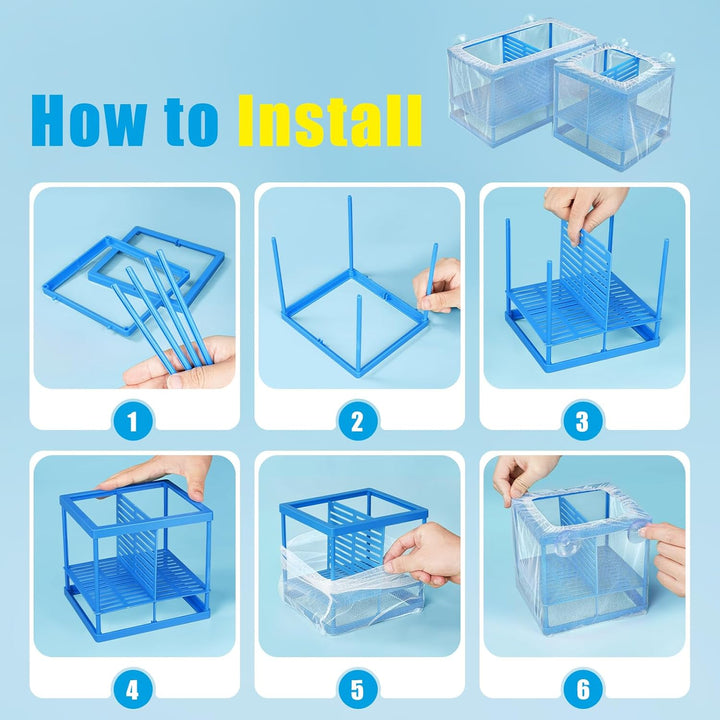 How to Install

1

2

3

4

5

6