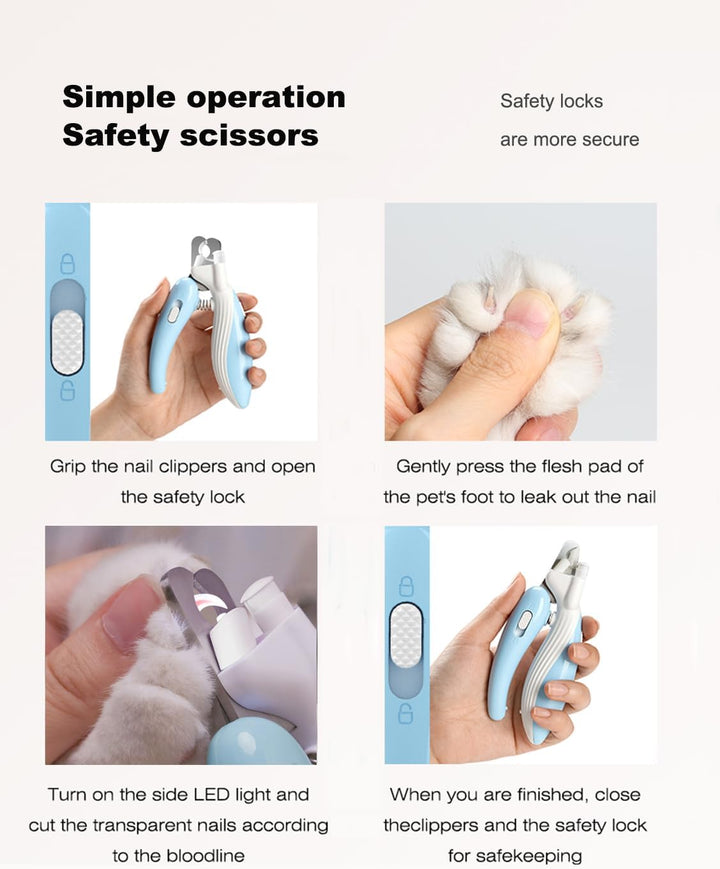 Simple operation
Safety scissors

Safety locks
are more secure

Grip the nail clippers and open the safety lock

Gently press the flesh pad of the pet's foot to leak out the nail

Turn on the side LED light and cut the transparent nails according to the bloodline

When you are finished, close theclippers and the safety lock for safekeeping