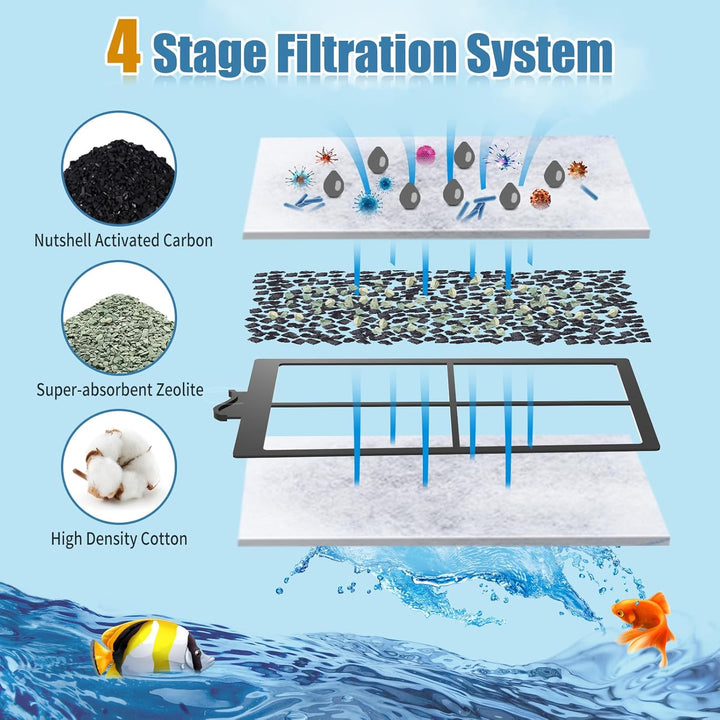 4 Stage Filtration System

Nutshell Activated Carbon

Super-absorbent Zeolite

High Density Cotton