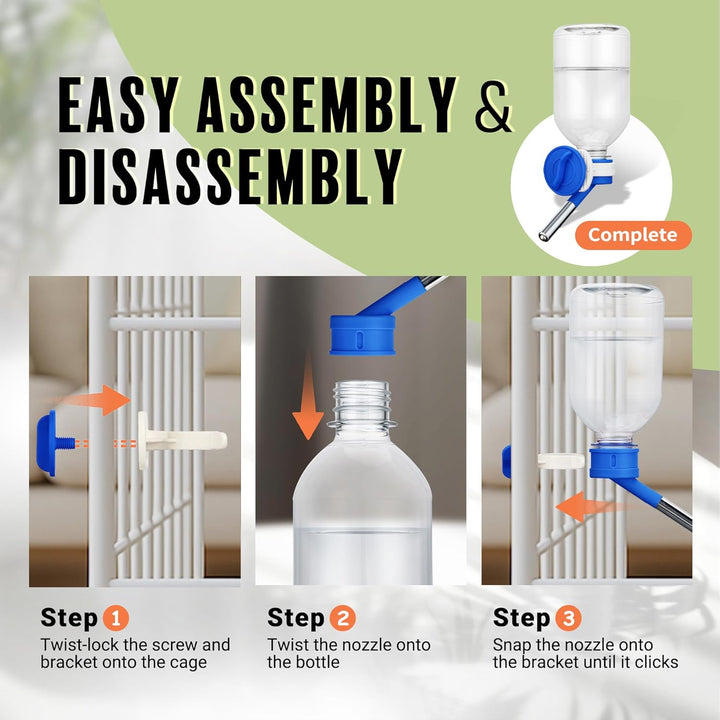 EASY ASSEMBLY & DISASSEMBLY

Complete

Step 1
Twist-lock the screw and bracket onto the cage

Step 2
Twist the nozzle onto the bottle

Step 3
Snap the nozzle onto the bracket until it clicks