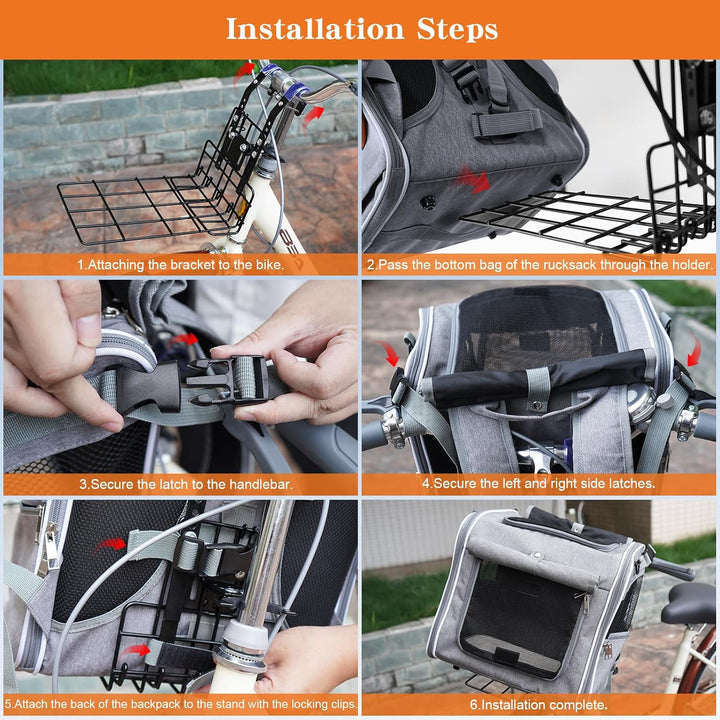 Installation Steps

1.Attaching the bracket to the bike.

2.Pass the bottom bag of the rucksack through the holder.

3.Secure the latch to the handlebar.

4.Secure the left and right side latches.

5.Attach the back of the backpack to the stand with the locking clips.

6.Installation complete.