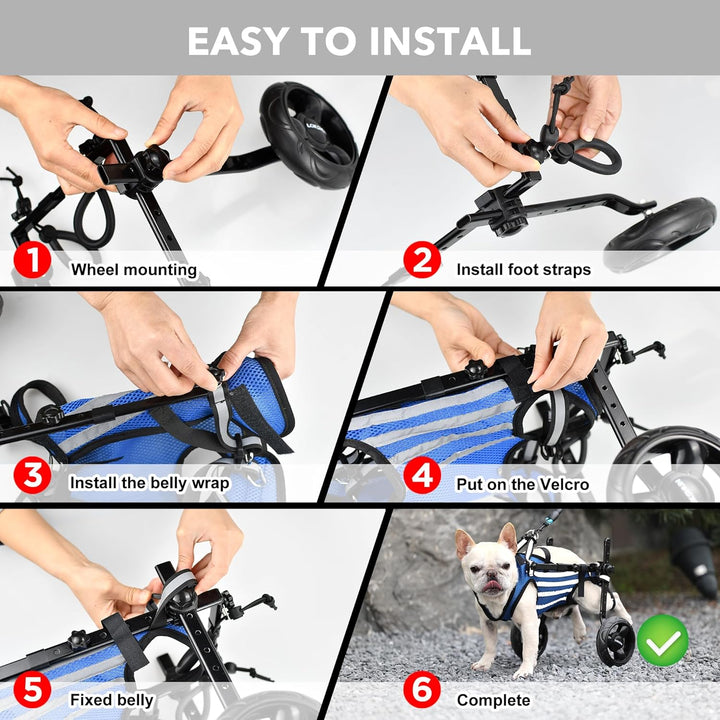 EASY TO INSTALL

1 Wheel mounting

2 Install foot straps

3 Install the belly wrap

4 Put on the Velcro

5 Fixed belly

6 Complete