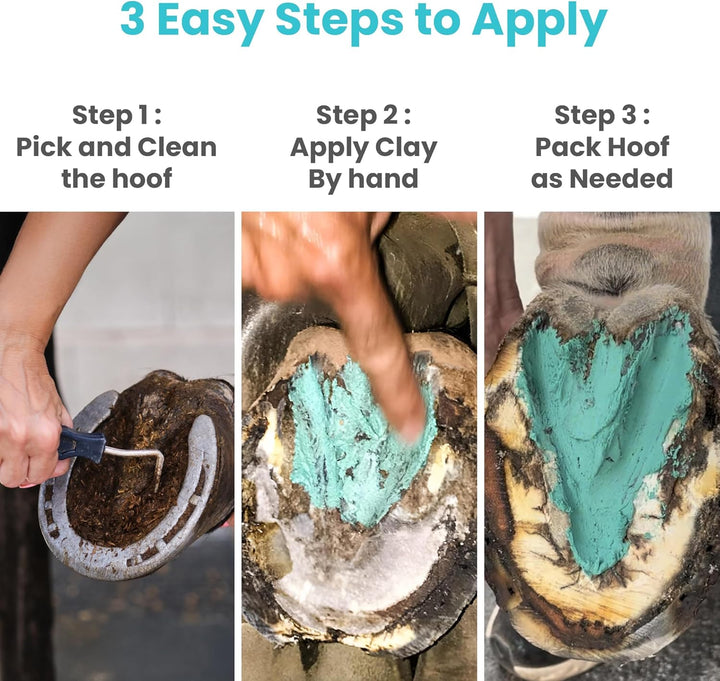 3 Easy Steps to Apply

Step 1 :
Pick and Clean the hoof

Step 2 :
Apply Clay By hand

Step 3 :
Pack Hoof as Needed