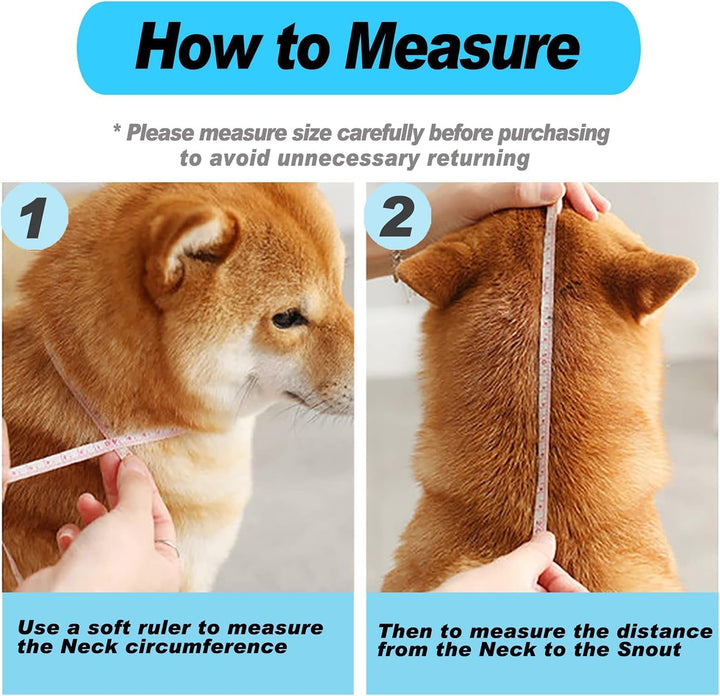 How to Measure

* Please measure size carefully before purchasing to avoid unnecessary returning

1

Use a soft ruler to measure the Neck circumference

2

Then to measure the distance from the Neck to the Snout