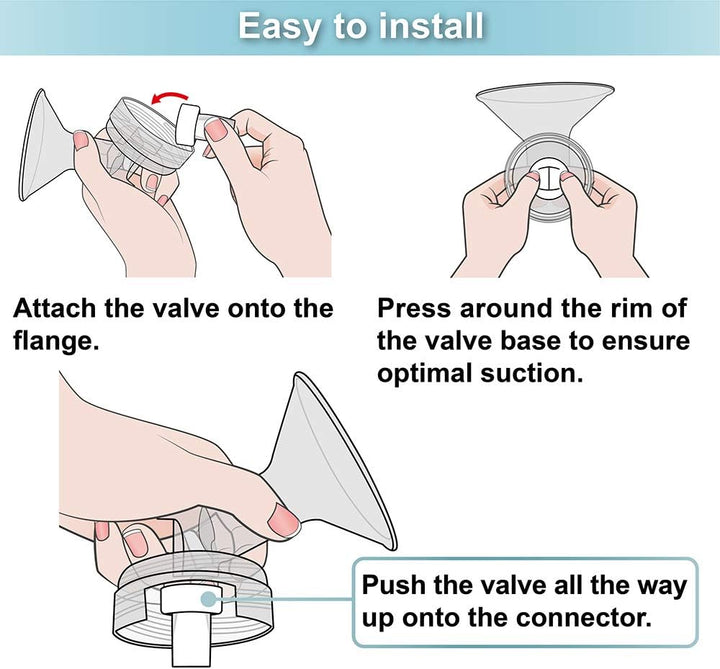 Easy to install

Attach the valve onto the flange.

Press around the rim of the valve base to ensure optimal suction.

Push the valve all the way up onto the connector.