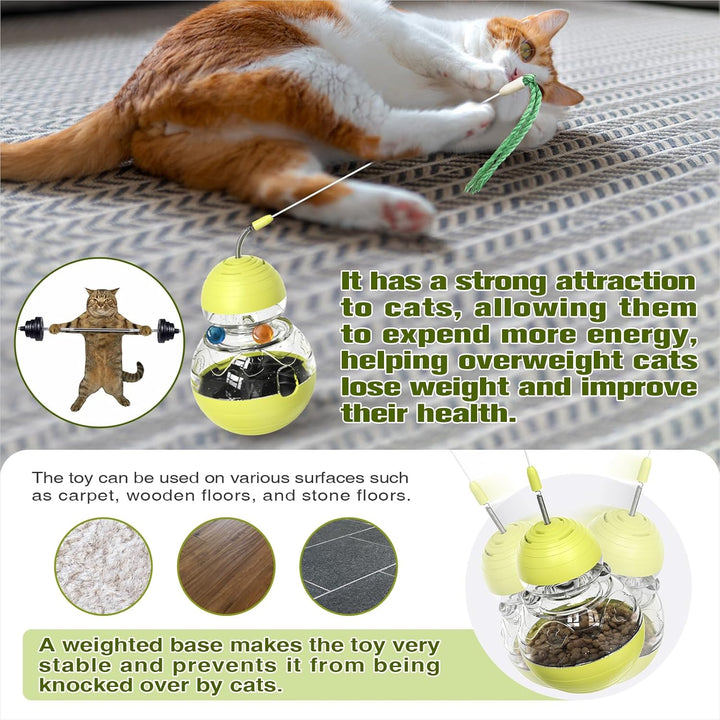 It has a strong attraction to cats, allowing them to expend more energy, helping overweight cats lose weight and improve their health.

The toy can be used on various surfaces such as carpet, wooden floors, and stone floors.

A weighted base makes the toy very stable and prevents it from being knocked over by cats.