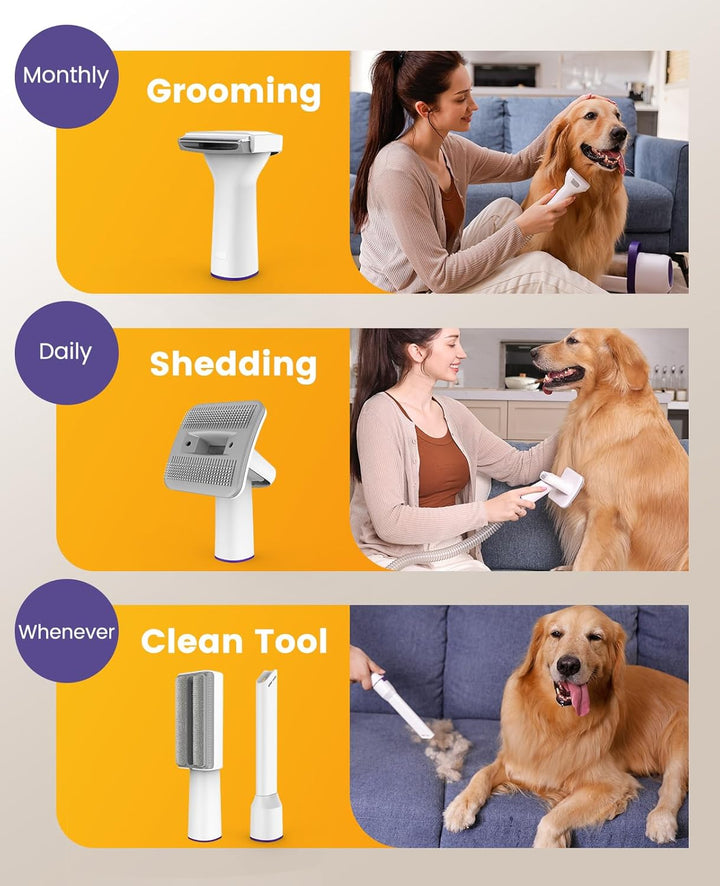 Monthly
Grooming

Daily
Shedding

Whenever
Clean Tool