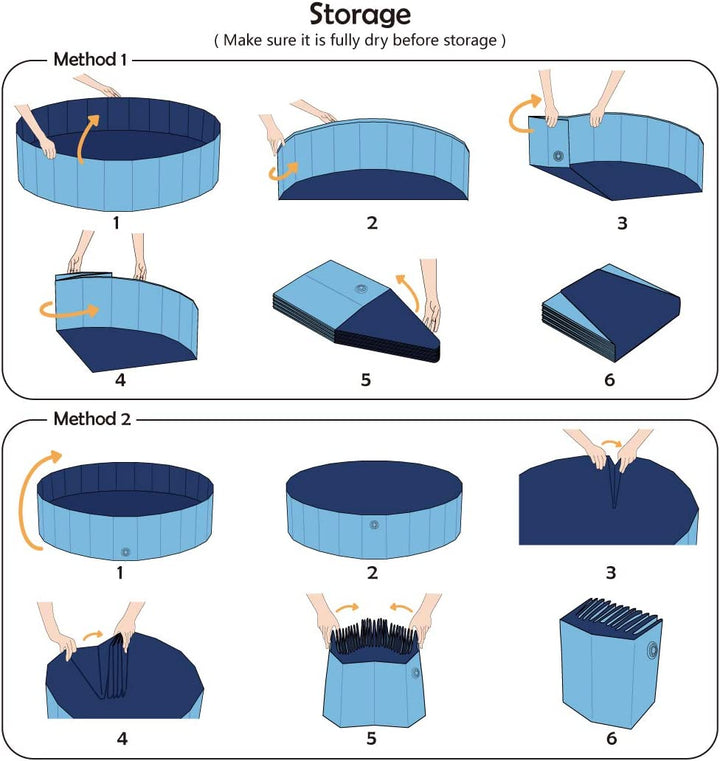 Storage
( Make sure it is fully dry before storage )

Method 1

1

2

3

4

5

6

Method 2

1

2

3

4

5

6