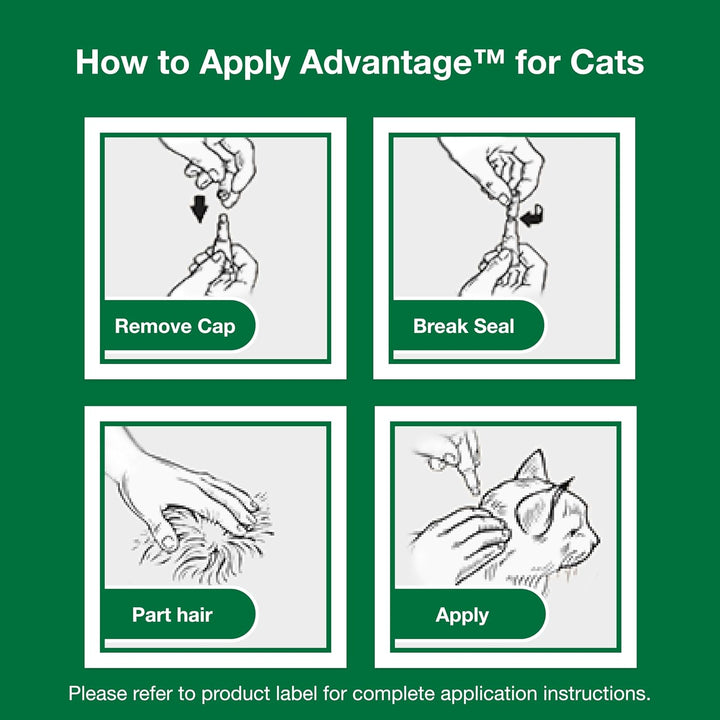 How to Apply Advantage™ for Cats

Remove Cap

Break Seal

Part hair

Apply

Please refer to product label for complete application instructions.