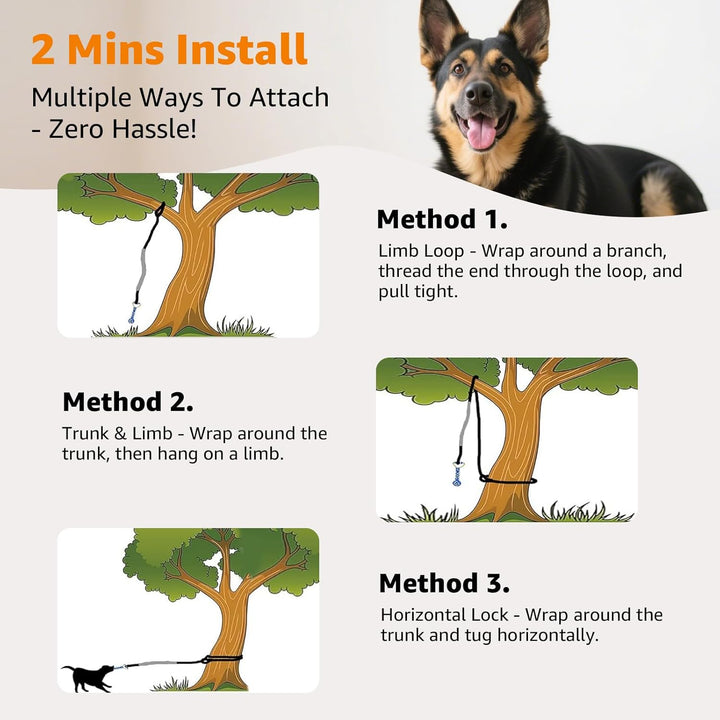 2 Mins Install

Multiple Ways To Attach - Zero Hassle!

Method 1.

Limb Loop - Wrap around a branch, thread the end through the loop, and pull tight.

Method 2.

Trunk & Limb - Wrap around the trunk, then hang on a limb.

Method 3.

Horizontal Lock - Wrap around the trunk and tug horizontally.