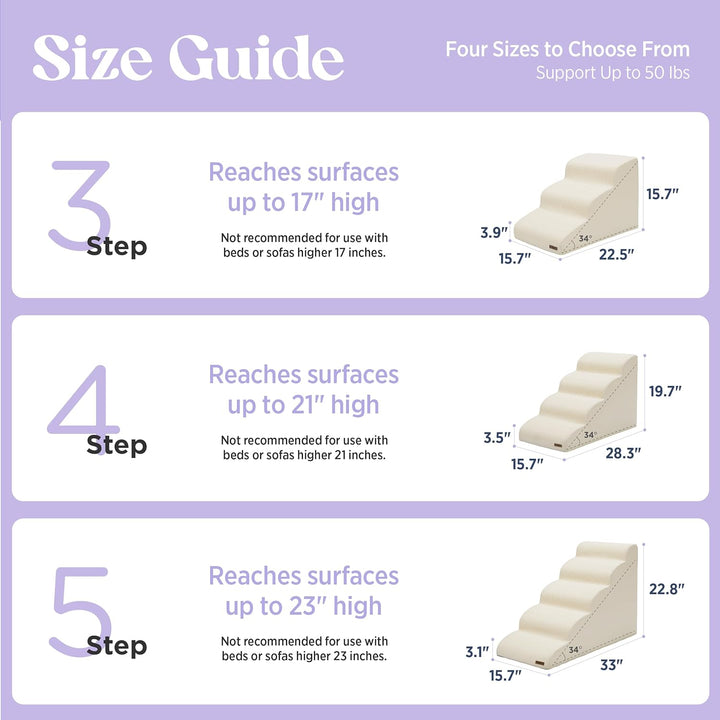 Size Guide

Four Sizes to Choose From
Support Up to 50 lbs

3 Step

Reaches surfaces up to 17″ high

Not recommended for use with beds or sofas higher 17 inches.

15.7″
3.9″
34°
15.7″
22.5″

4 Step

Reaches surfaces up to 21″ high

Not recommended for use with beds or sofas higher 21 inches.

19.7″
3.5″
34°
15.7″
28.3″

5 Step

Reaches surfaces up to 23″ high

Not recommended for use with beds or sofas higher 23 inches.

22.8″
3.1″
34°
15.7″
33″