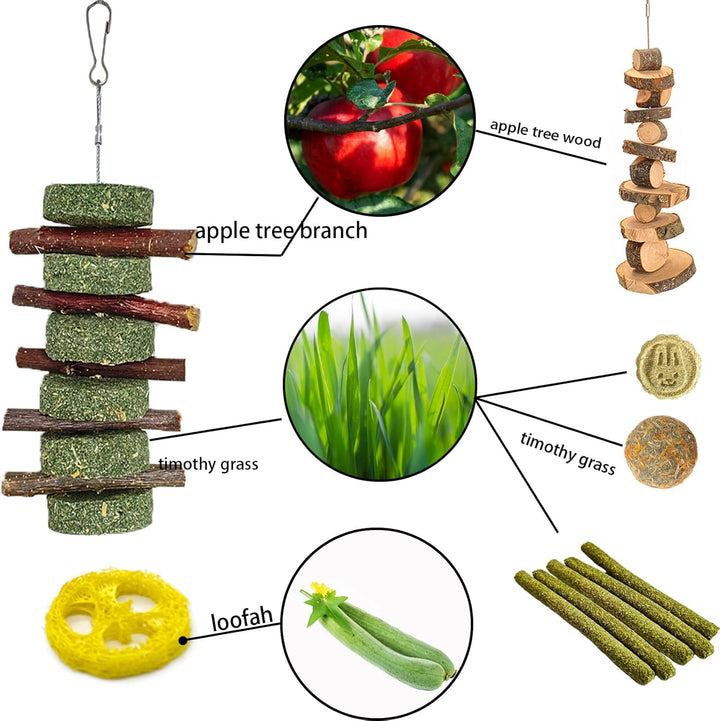 apple tree wood

apple tree branch

timothy grass

timothy grass

loofah