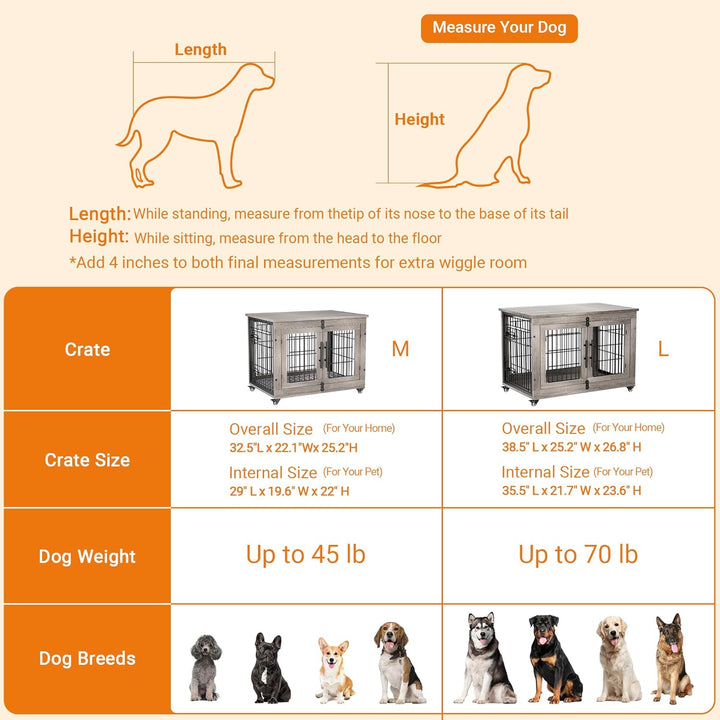 Measure Your Dog

Length

Height

Length: While standing, measure from thetip of its nose to the base of its tail
Height: While sitting, measure from the head to the floor
*Add 4 inches to both final measurements for extra wiggle room

| Crate | M | L |
|---|---|---|
| Crate Size | Overall Size (For Your Home) 32.5"L x 22.1"Wx 25.2"H Internal Size (For Your Pet) 29" L x 19.6" W x 22" H | Overall Size (For Your Home) 38.5" L x 25.2" W x 26.8" H Internal Size (For Your Pet) 35.5" L x 21.7" W x 23.6" H |
| Dog Weight | Up to 45 lb | Up to 70 lb |
| Dog Breeds | | |