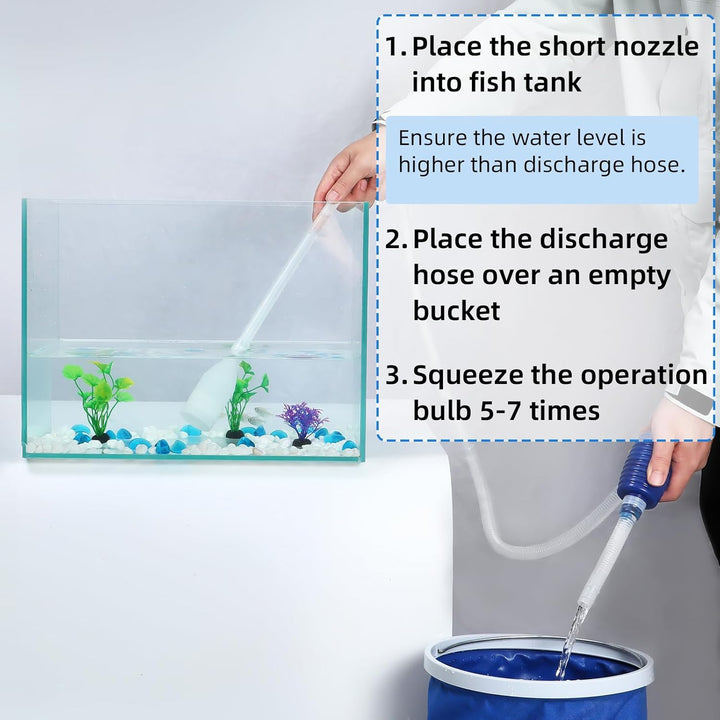 1. Place the short nozzle into fish tank

Ensure the water level is higher than discharge hose.

2. Place the discharge hose over an empty bucket

3. Squeeze the operation bulb 5-7 times