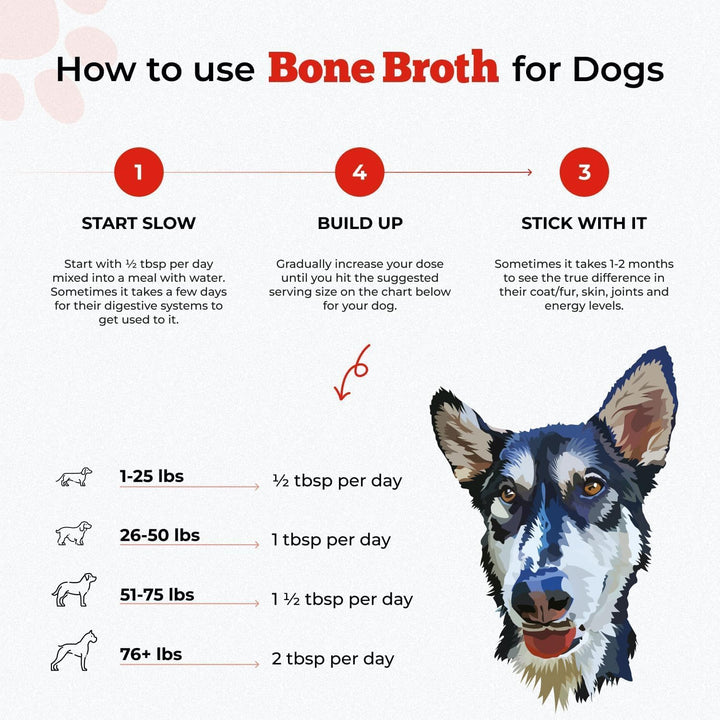 How to use Bone Broth for Dogs

1

START SLOW

Start with ½ tbsp per day mixed into a meal with water. Sometimes it takes a few days for their digestive systems to get used to it.

4

BUILD UP

Gradually increase your dose until you hit the suggested serving size on the chart below for your dog.

3

STICK WITH IT

Sometimes it takes 1-2 months to see the true difference in their coat/fur, skin, joints and energy levels.

1-25 lbs ½ tbsp per day

26-50 lbs 1 tbsp per day

51-75 lbs 1 ½ tbsp per day

76+ lbs 2 tbsp per day