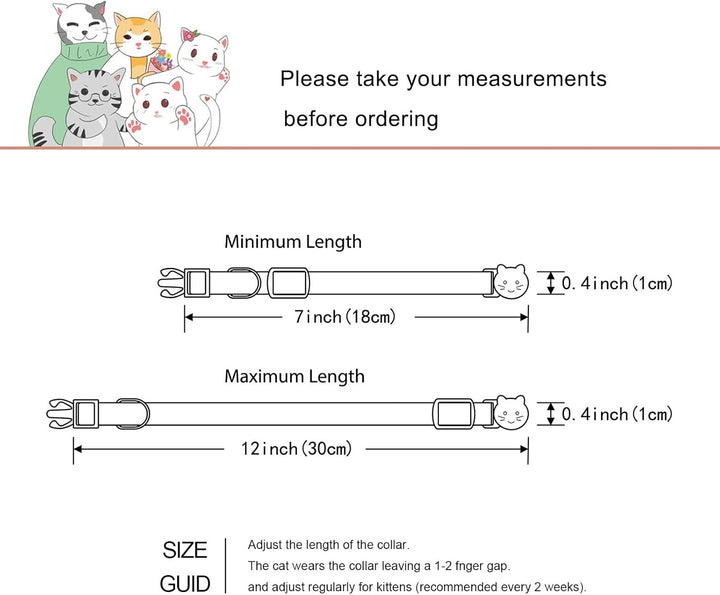 Please take your measurements before ordering

Minimum Length

0.4inch(1cm)

7inch(18cm)

Maximum Length

0.4inch(1cm)

12inch(30cm)

SIZE GUID

Adjust the length of the collar.
The cat wears the collar leaving a 1-2 fnger gap.
and adjust regularly for kittens (recommended every 2 weeks).