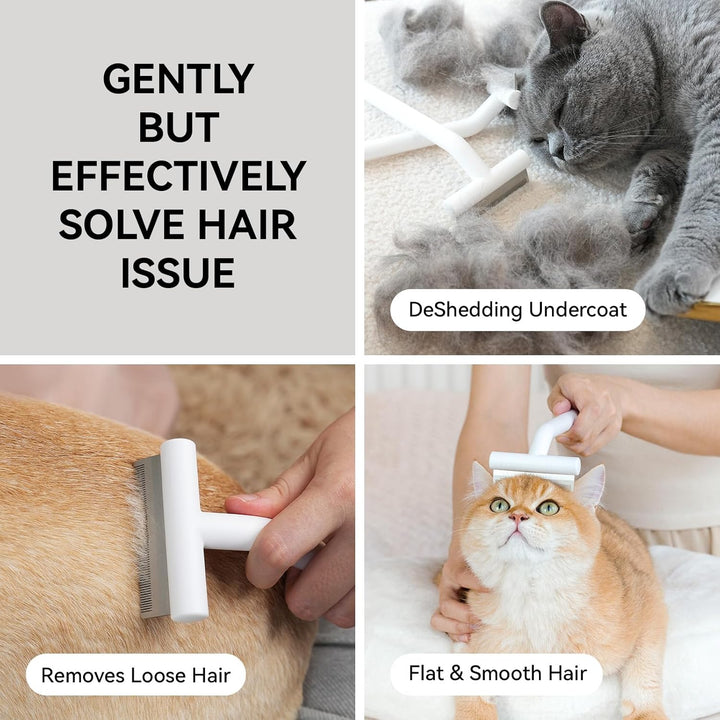 GENTLY BUT EFFECTIVELY SOLVE HAIR ISSUE

DeShedding Undercoat

Removes Loose Hair

Flat & Smooth Hair