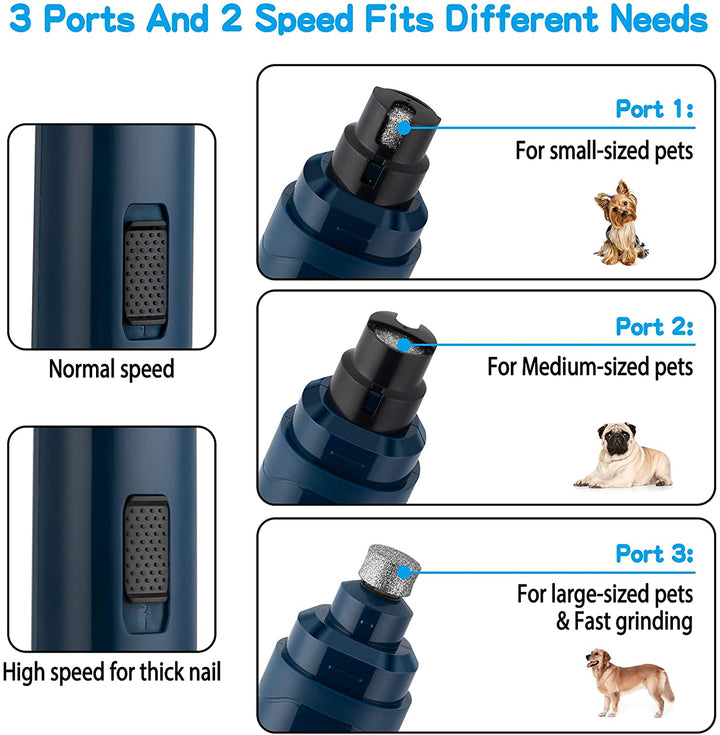 3 Ports And 2 Speed Fits Different Needs

1

Normal speed

2
1

High speed for thick nail

Port 1:
For small-sized pets

Port 2:
For Medium-sized pets

Port 3:
For large-sized pets
& Fast grinding