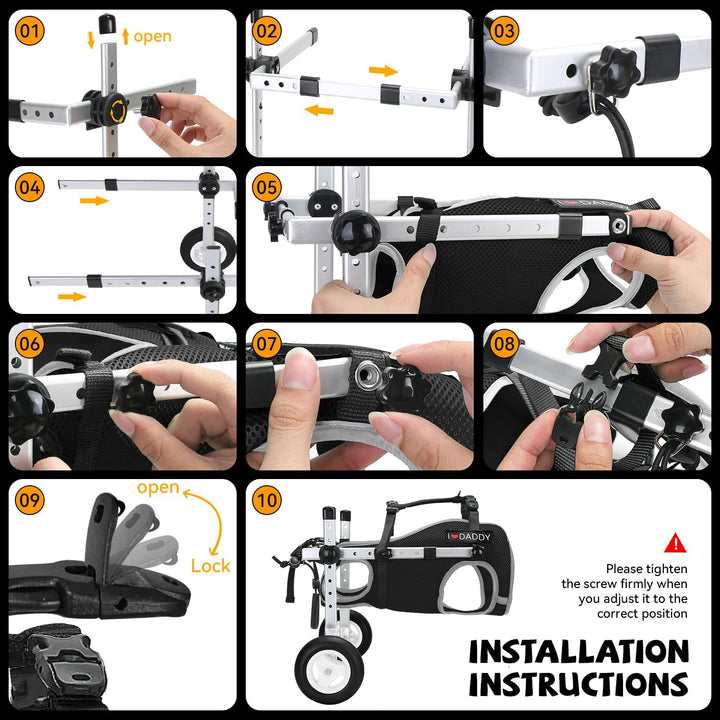 01
open

02

03

04

05
I ♥ DADDY

06

07

08

09
open
Lock

10
I ♥ DADDY

Please tighten the screw firmly when you adjust it to the correct position

INSTALLATION INSTRUCTIONS