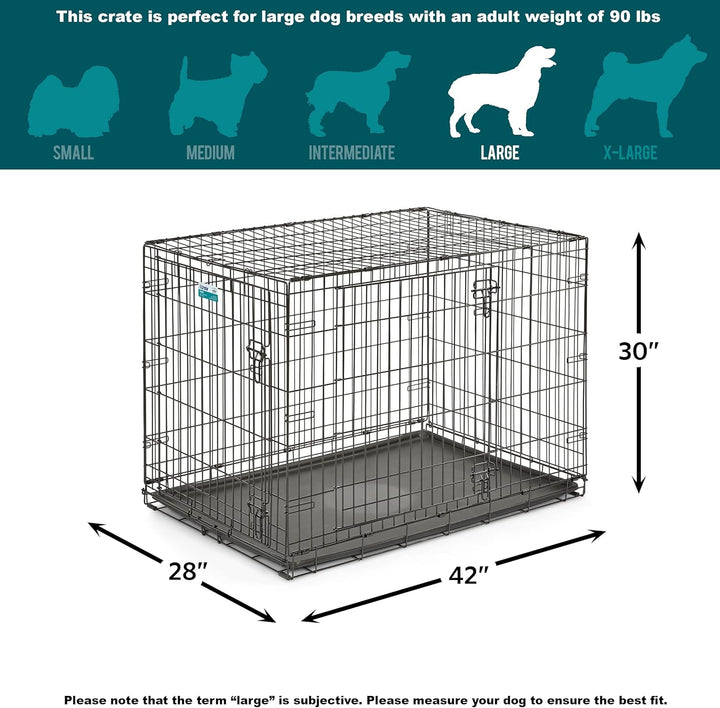 This crate is perfect for large dog breeds with an adult weight of 90 lbs

SMALL
MEDIUM
INTERMEDIATE
LARGE
X-LARGE

30″
28″
42″

Please note that the term “large” is subjective. Please measure your dog to ensure the best fit.