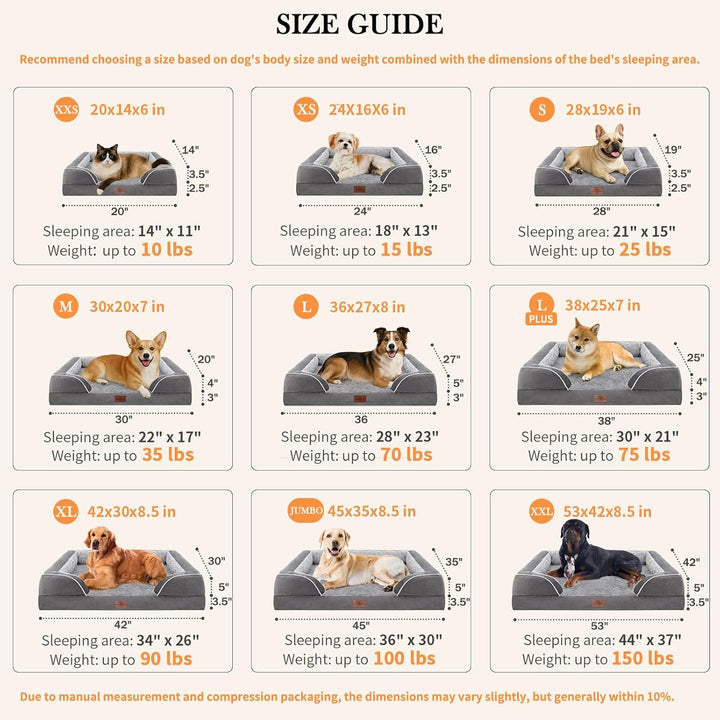 SIZE GUIDE

Recommend choosing a size based on dog's body size and weight combined with the dimensions of the bed's sleeping area.

XXS 20x14x6 in
14"
3.5"
2.5"
20"
Sleeping area: 14" x 11"
Weight: up to 10 lbs

XS 24X16X6 in
16"
3.5"
2.5"
24"
Sleeping area: 18" x 13"
Weight: up to 15 lbs

S 28x19x6 in
19"
3.5"
2.5"
28"
Sleeping area: 21" x 15"
Weight: up to 25 lbs

M 30x20x7 in
20"
4"
3"
30"
Sleeping area: 22" x 17"
Weight: up to 35 lbs

L 36x27x8 in
27"
5"
3"
36
Sleeping area: 28" x 23"
Weight: up to 70 lbs

L PLUS 38x25x7 in
25"
4"
3"
38"
Sleeping area: 30" x 21"
Weight: up to 75 lbs

XL 42x30x8.5 in
30"
5"
3.5"
42"
Sleeping area: 34" x 26"
Weight: up to 90 lbs

JUMBO 45x35x8.5 in
35"
5"
3.5"
45"
Sleeping area: 36" x 30"
Weight: up to 100 lbs

XXL 53x42x8.5 in
42"
5"
3.5"
53"
Sleeping area: 44" x 37"
Weight: up to 150 lbs

Due to manual measurement and compression packaging, the dimensions may vary slightly, but generally within 10%.