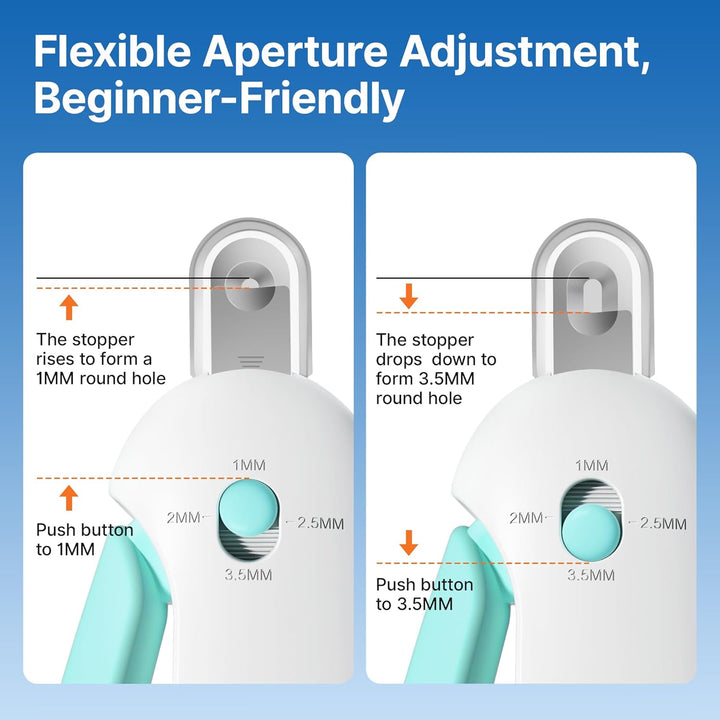 Flexible Aperture Adjustment, Beginner-Friendly

The stopper rises to form a 1MM round hole

1MM
2MM
2.5MM
3.5MM

Push button to 1MM

The stopper drops down to form 3.5MM round hole

1MM
2MM
2.5MM
3.5MM

Push button to 3.5MM