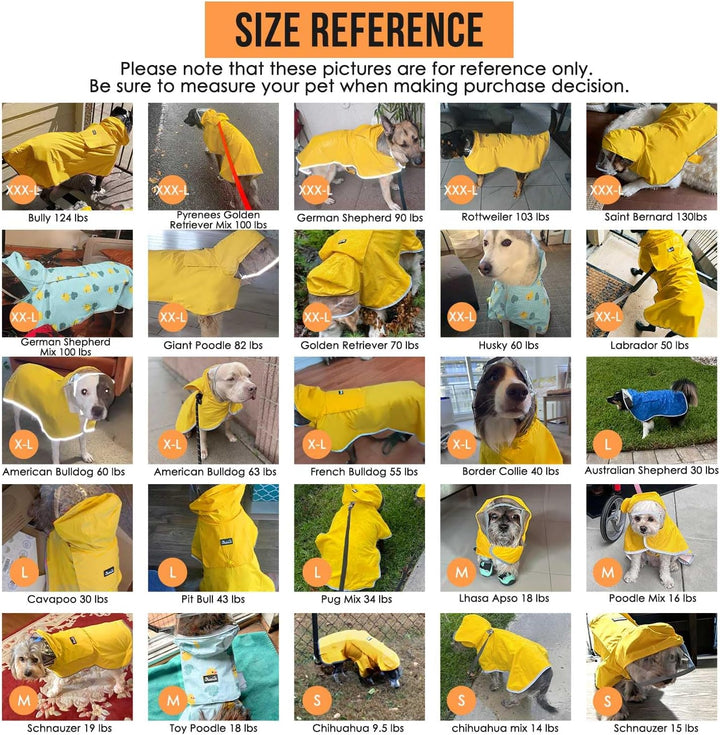 SIZE REFERENCE

Please note that these pictures are for reference only. Be sure to measure your pet when making purchase decision.

XXX-L
Bully 124 lbs

XXX-L
Pyrenees Golden Retriever Mix 100 lbs

XXX-L
German Shepherd 90 lbs

XXX-L
Rottweiler 103 lbs

XXX-L
Saint Bernard 130lbs

XX-L
German Shepherd Mix 100 lbs

XX-L
Giant Poodle 82 lbs

XX-L
Golden Retriever 70 lbs

XX-L
Husky 60 lbs

XX-L
Labrador 50 lbs

X-L
American Bulldog 60 lbs

X-L
American Bulldog 63 lbs

X-L
French Bulldog 55 lbs

X-L
Border Collie 40 lbs

L
Australian Shepherd 30 lbs

L
Cavapoo 30 lbs

L
Pit Bull 43 lbs

L
Pug Mix 34 lbs

M
Lhasa Apso 18 lbs

M
Poodle Mix 16 lbs

M
Schnauzer 19 lbs

M
Toy Poodle 18 lbs

S
Chihuahua 9.5 lbs

S
chihuahua mix 14 lbs

S
Schnauzer 15 lbs