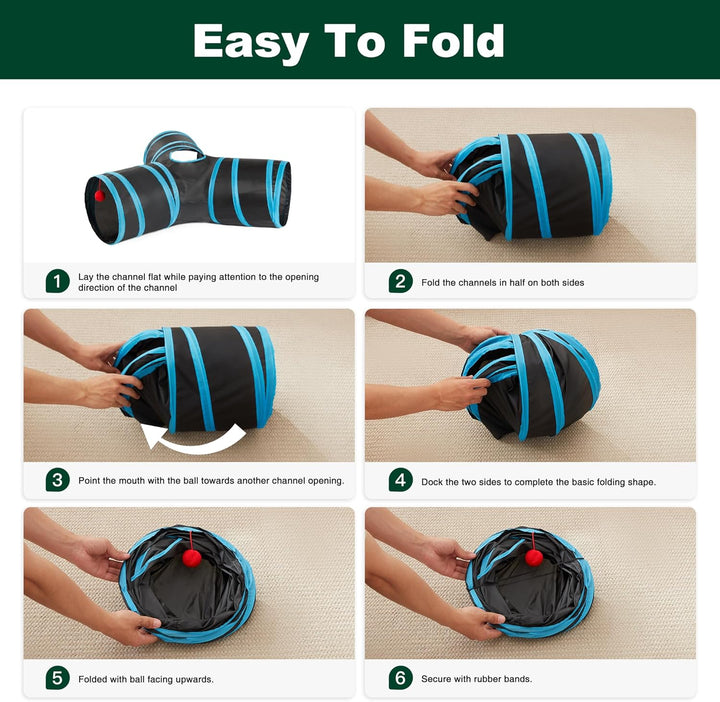 Easy To Fold

1 Lay the channel flat while paying attention to the opening direction of the channel

2 Fold the channels in half on both sides

3 Point the mouth with the ball towards another channel opening.

4 Dock the two sides to complete the basic folding shape.

5 Folded with ball facing upwards.

6 Secure with rubber bands.