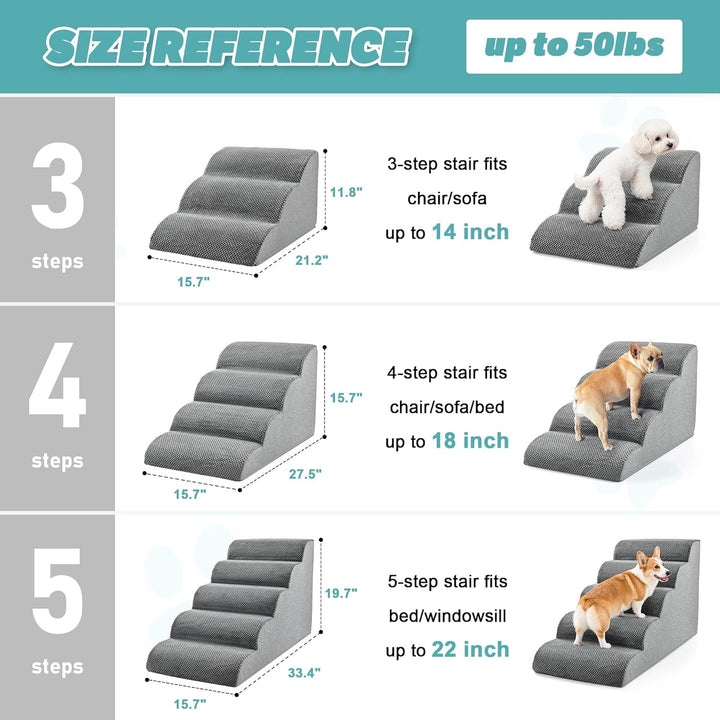 SIZE REFERENCE

up to 50lbs

3
steps

11.8"
21.2"
15.7"

3-step stair fits chair/sofa up to 14 inch

4
steps

15.7"
27.5"
15.7"

4-step stair fits chair/sofa/bed up to 18 inch

5
steps

19.7"
33.4"
15.7"

5-step stair fits bed/windowsill up to 22 inch