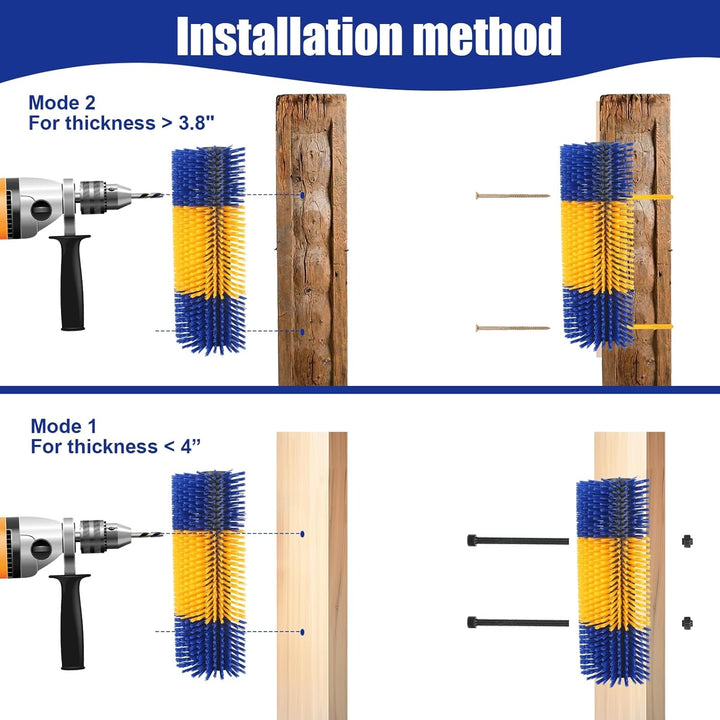 Installation method

Mode 2
For thickness > 3.8"

Mode 1
For thickness < 4”