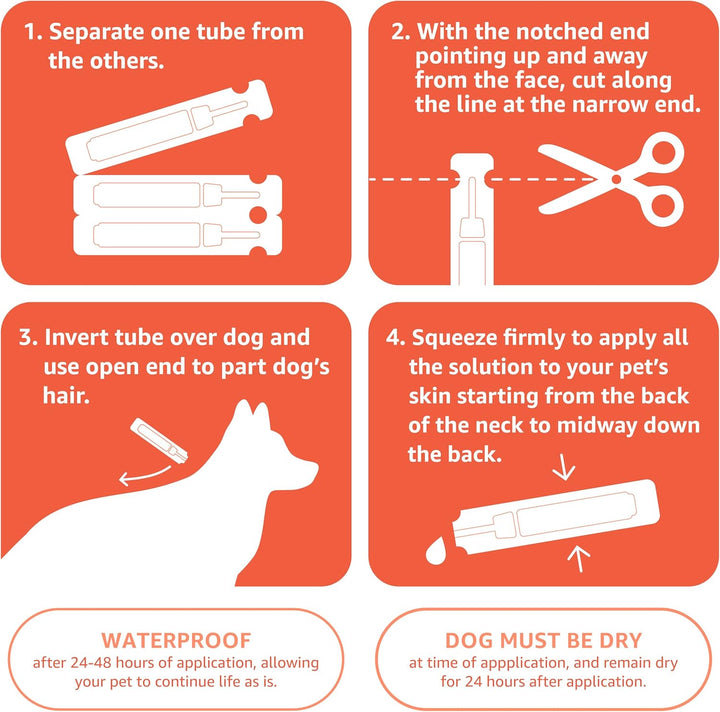 1. Separate one tube from the others.

2. With the notched end pointing up and away from the face, cut along the line at the narrow end.

3. Invert tube over dog and use open end to part dog's hair.

4. Squeeze firmly to apply all the solution to your pet's skin starting from the back of the neck to midway down the back.

WATERPROOF
after 24-48 hours of application, allowing your pet to continue life as is.

DOG MUST BE DRY
at time of appplication, and remain dry for 24 hours after application.