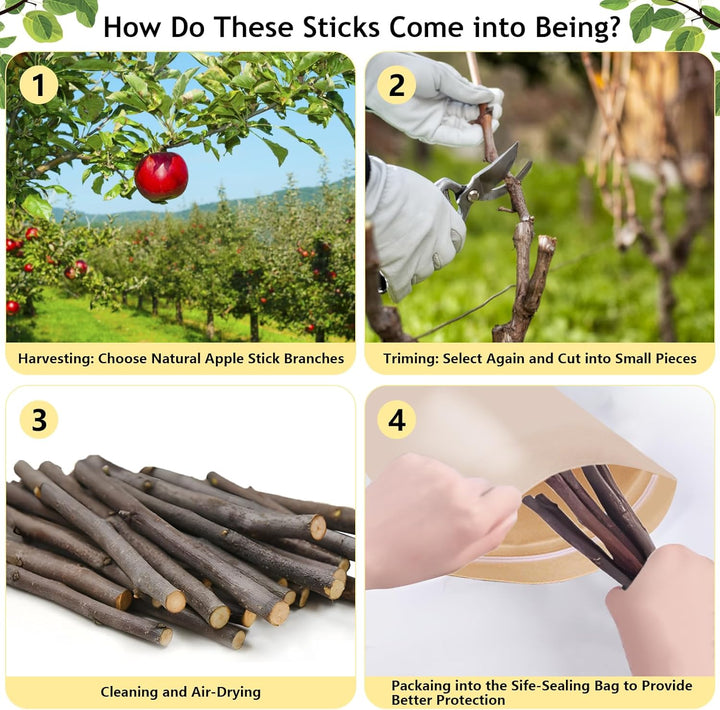 How Do These Sticks Come into Being?

1

Harvesting: Choose Natural Apple Stick Branches

2

Triming: Select Again and Cut into Small Pieces

3

Cleaning and Air-Drying

4

Packaing into the Sife-Sealing Bag to Provide Better Protection