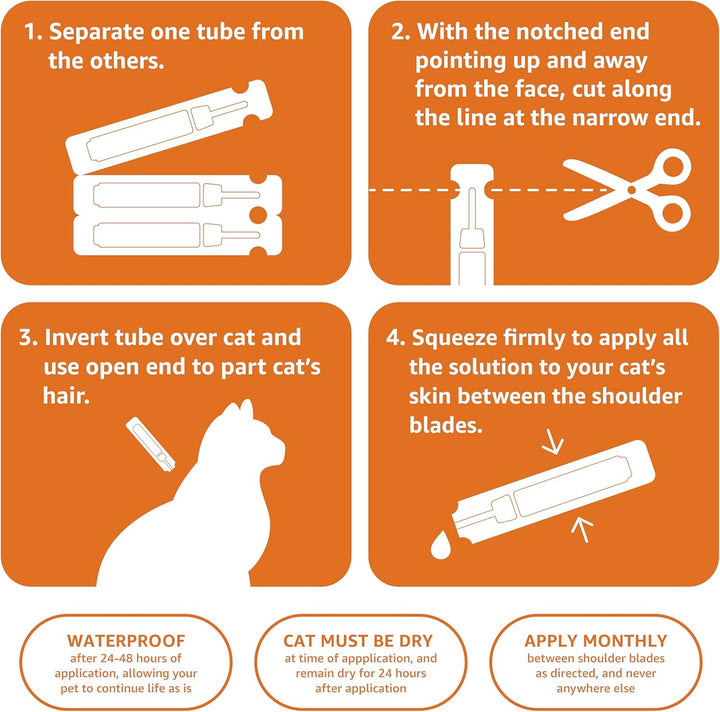 1. Separate one tube from the others.

2. With the notched end pointing up and away from the face, cut along the line at the narrow end.

3. Invert tube over cat and use open end to part cat's hair.

4. Squeeze firmly to apply all the solution to your cat's skin between the shoulder blades.

WATERPROOF
after 24-48 hours of application, allowing your pet to continue life as is

CAT MUST BE DRY
at time of appplication, and remain dry for 24 hours after application

APPLY MONTHLY
between shoulder blades as directed, and never anywhere else