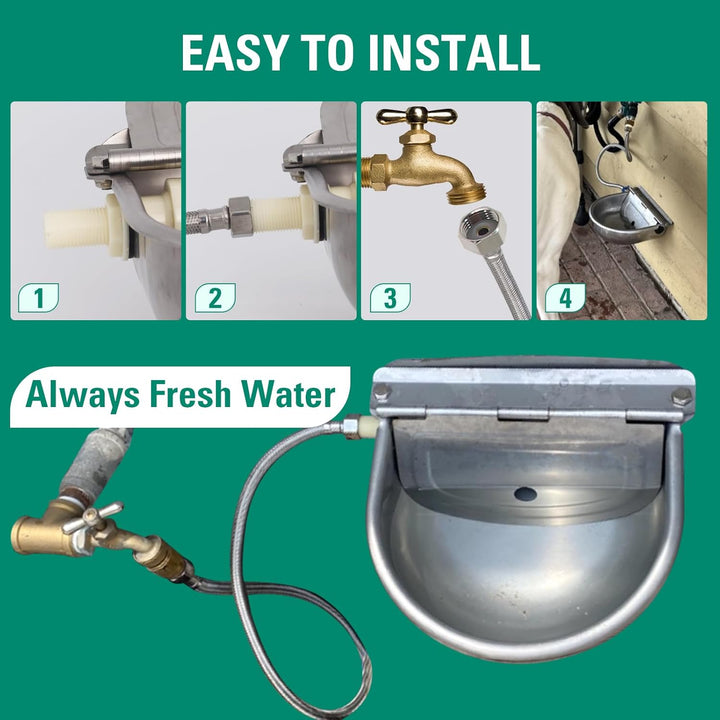 EASY TO INSTALL

1

2

3

4

Always Fresh Water