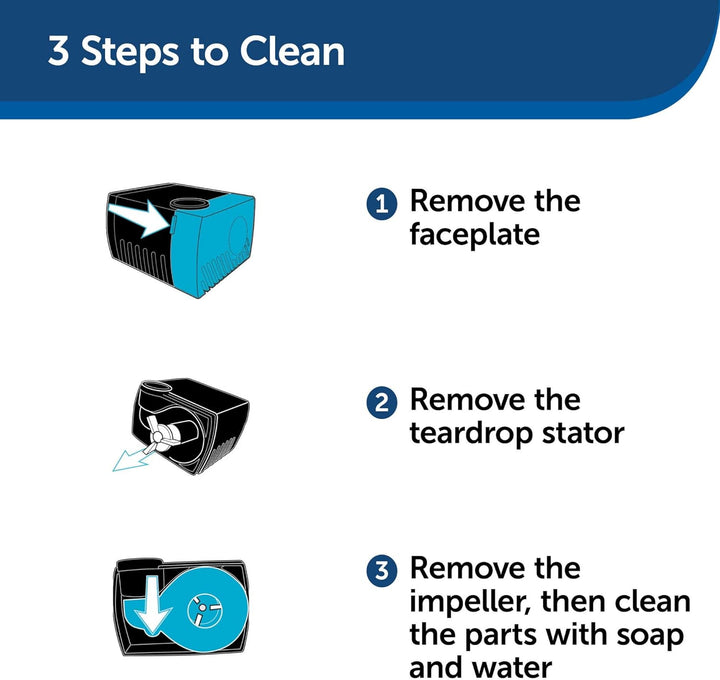 3 Steps to Clean

1 Remove the faceplate

2 Remove the teardrop stator

3 Remove the impeller, then clean the parts with soap and water