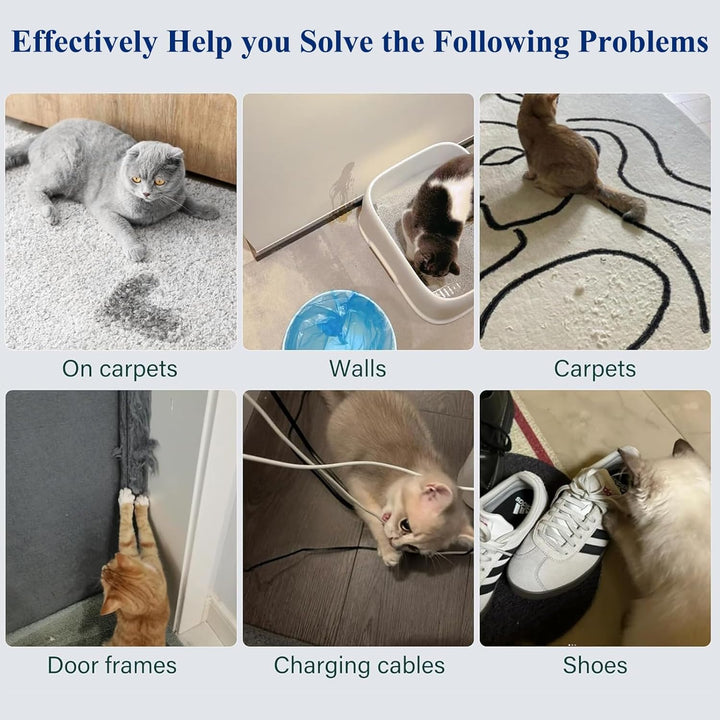 Effectively Help you Solve the Following Problems

On carpets

Walls

Carpets

Door frames

Charging cables

Shoes