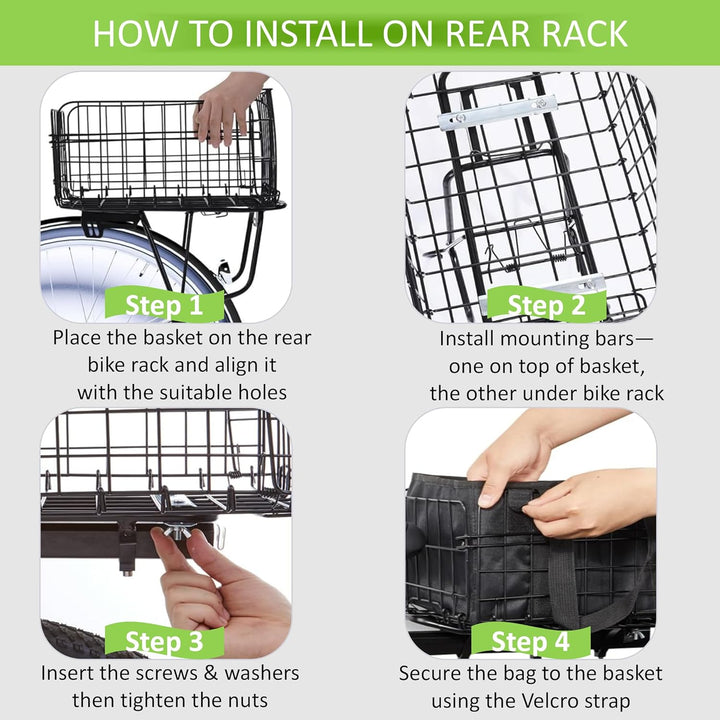 HOW TO INSTALL ON REAR RACK

Step 1

Place the basket on the rear bike rack and align it with the suitable holes

Step 2

Install mounting bars— one on top of basket, the other under bike rack

Step 3

Insert the screws & washers then tighten the nuts

Step 4

Secure the bag to the basket using the Velcro strap