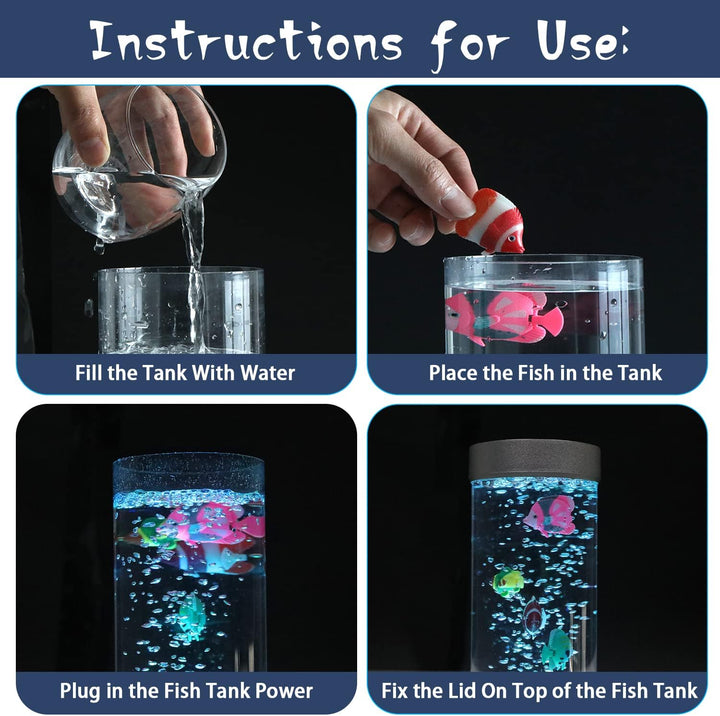 Instructions for Use:

Fill the Tank With Water

Place the Fish in the Tank

Plug in the Fish Tank Power

Fix the Lid On Top of the Fish Tank